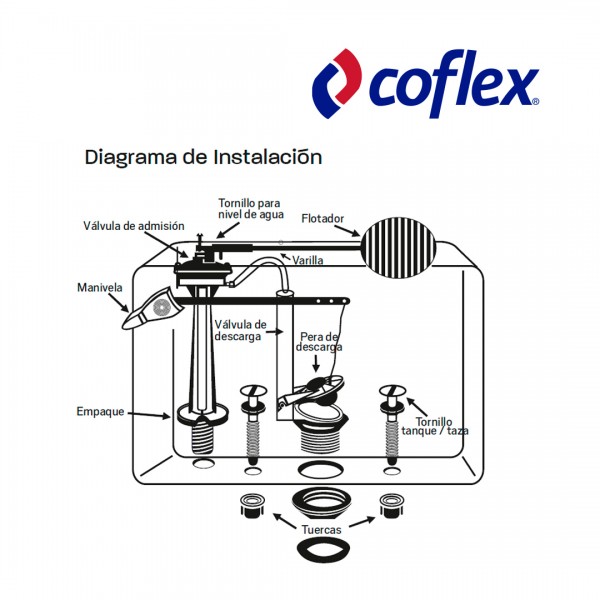 coflex®

Diagrama de Instalación

Tornillo para nivel de agua

Válvula de admisión

Flotador

Varilla

Manivela

Válvula de descarga

Pera de descarga

Empaque

Tornillo tanque / taza

Tuercas