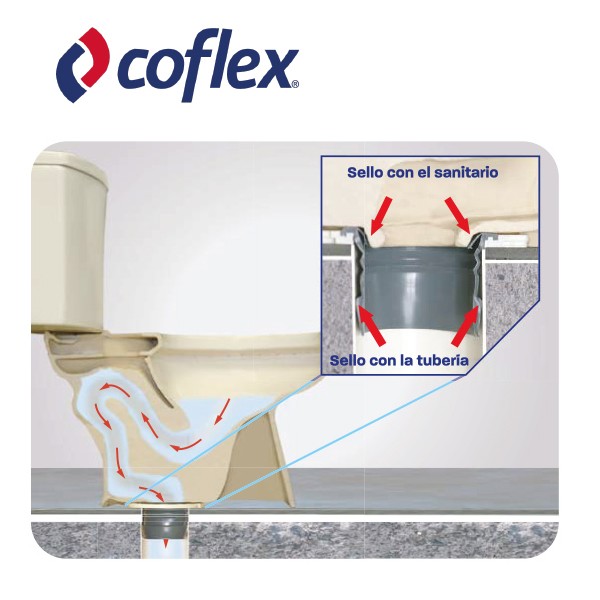 coflex®

Sello con el sanitario

Sello con la tuberia