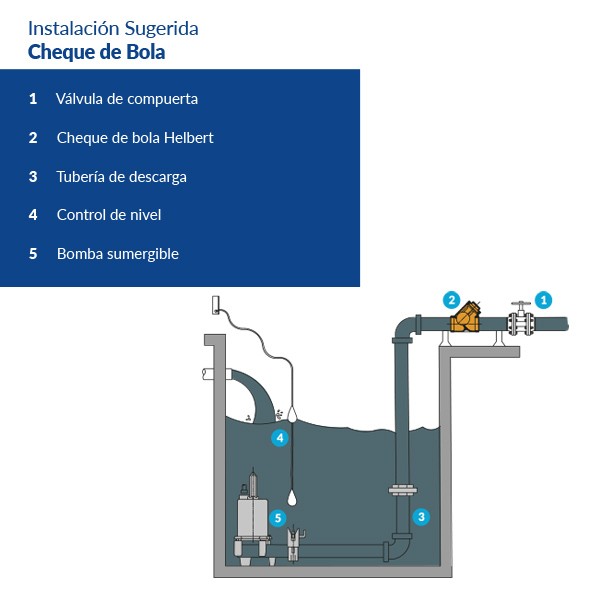 Instalación Sugerida
Cheque de Bola

1 Válvula de compuerta

2 Cheque de bola Helbert

3 Tubería de descarga

4 Control de nivel

5 Bomba sumergible

2 1

4

5 3