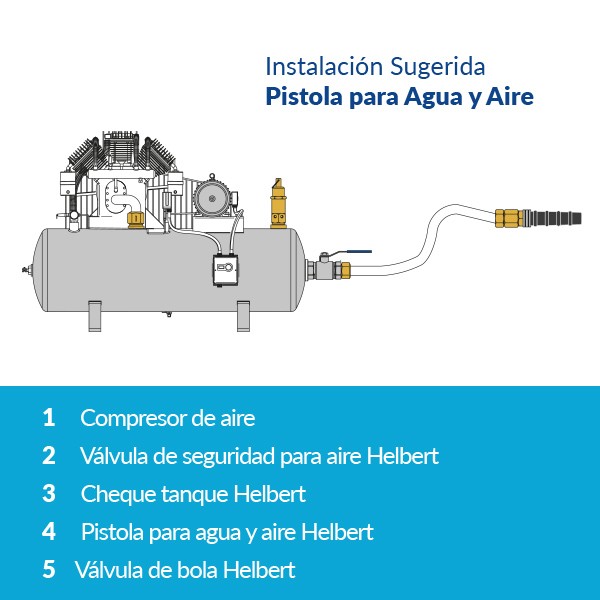 Instalación Sugerida
**Pistola para Agua y Aire**

1 Compresor de aire
2 Válvula de seguridad para aire Helbert
3 Cheque tanque Helbert
4 Pistola para agua y aire Helbert
5 Válvula de bola Helbert